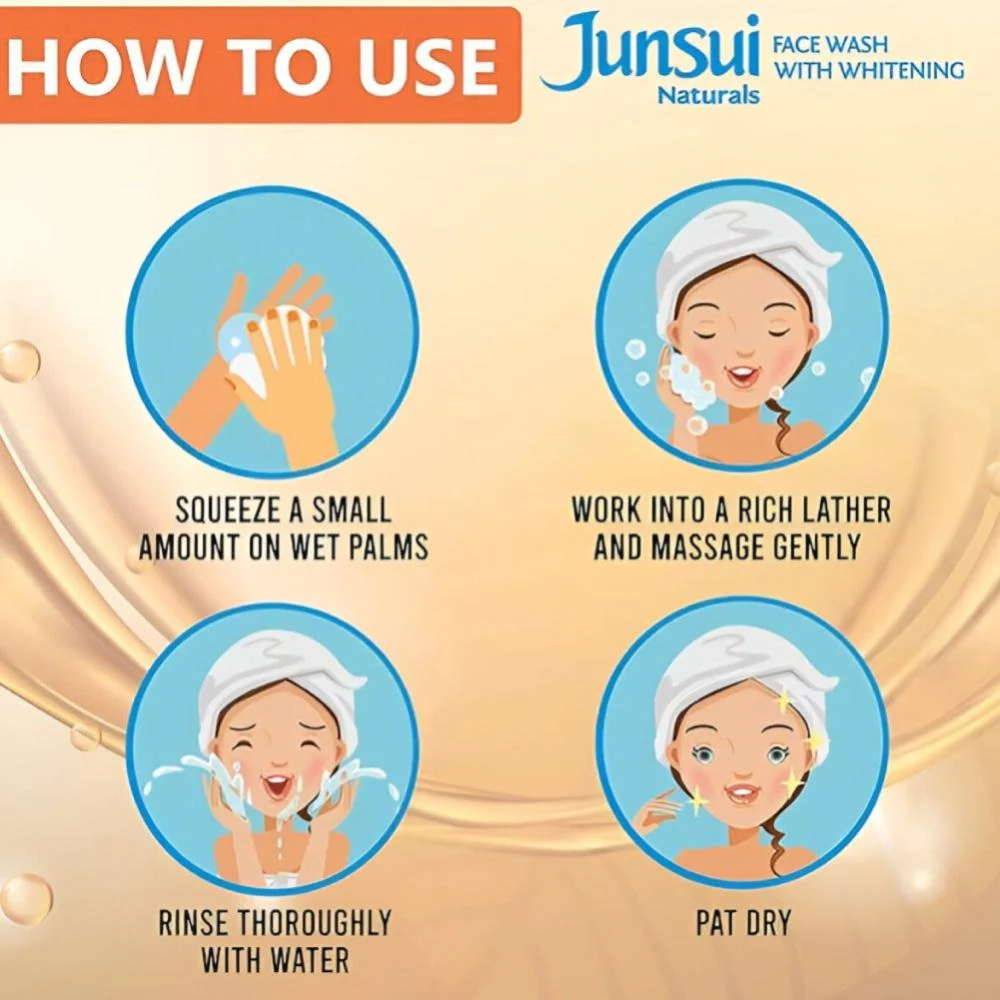 HOW TO USE

Junsui Naturals

FACE WASH WITH WHITENING

SQUEEZE A SMALL AMOUNT ON WET PALMS

WORK INTO A RICH LATHER AND MASSAGE GENTLY

RINSE THOROUGHLY WITH WATER

PAT DRY